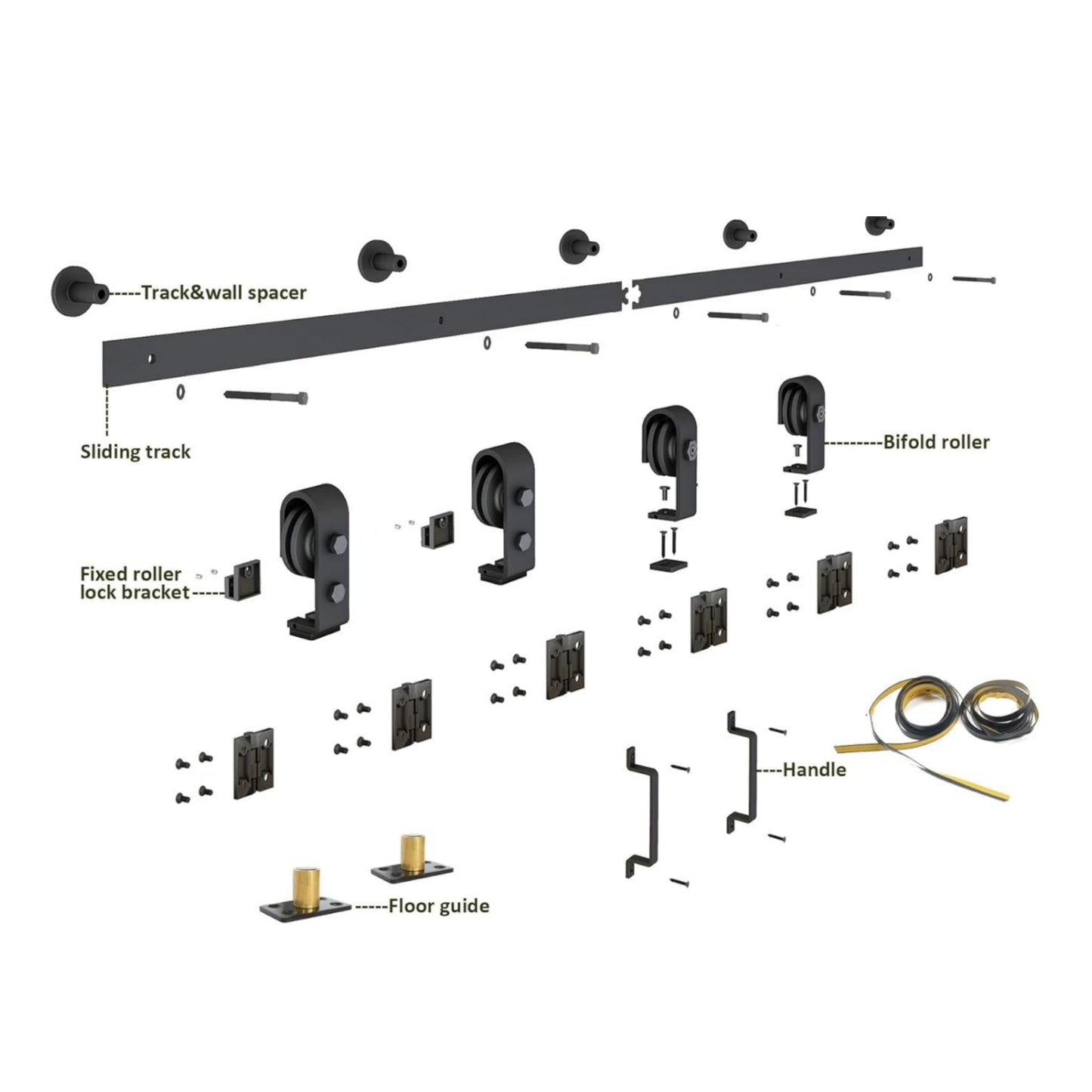 Track&wall spacer

Sliding track

Bifold roller

Fixed roller lock bracket

Handle

Floor guide